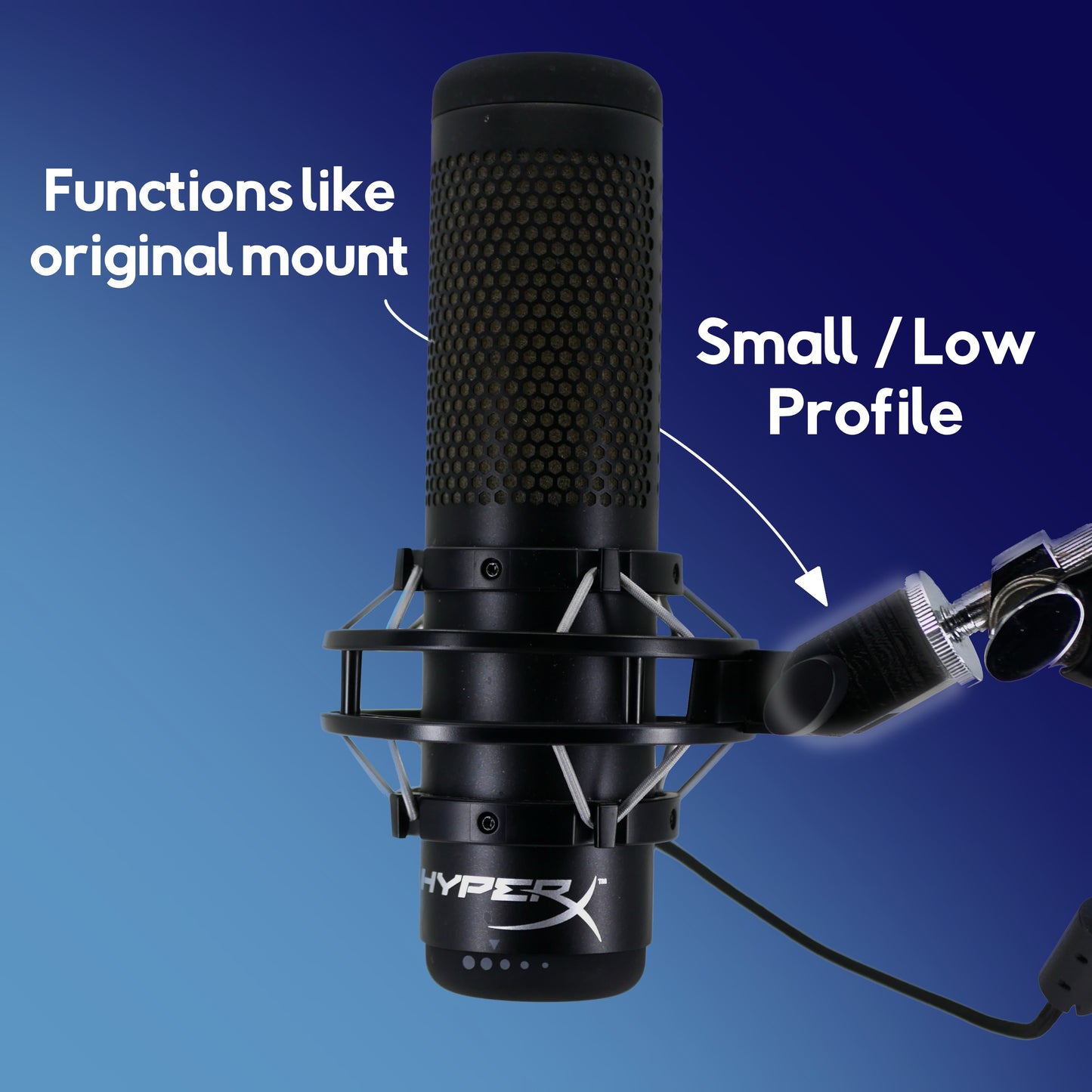 Functions like original mount

Small / Low Profile

HYPERX™